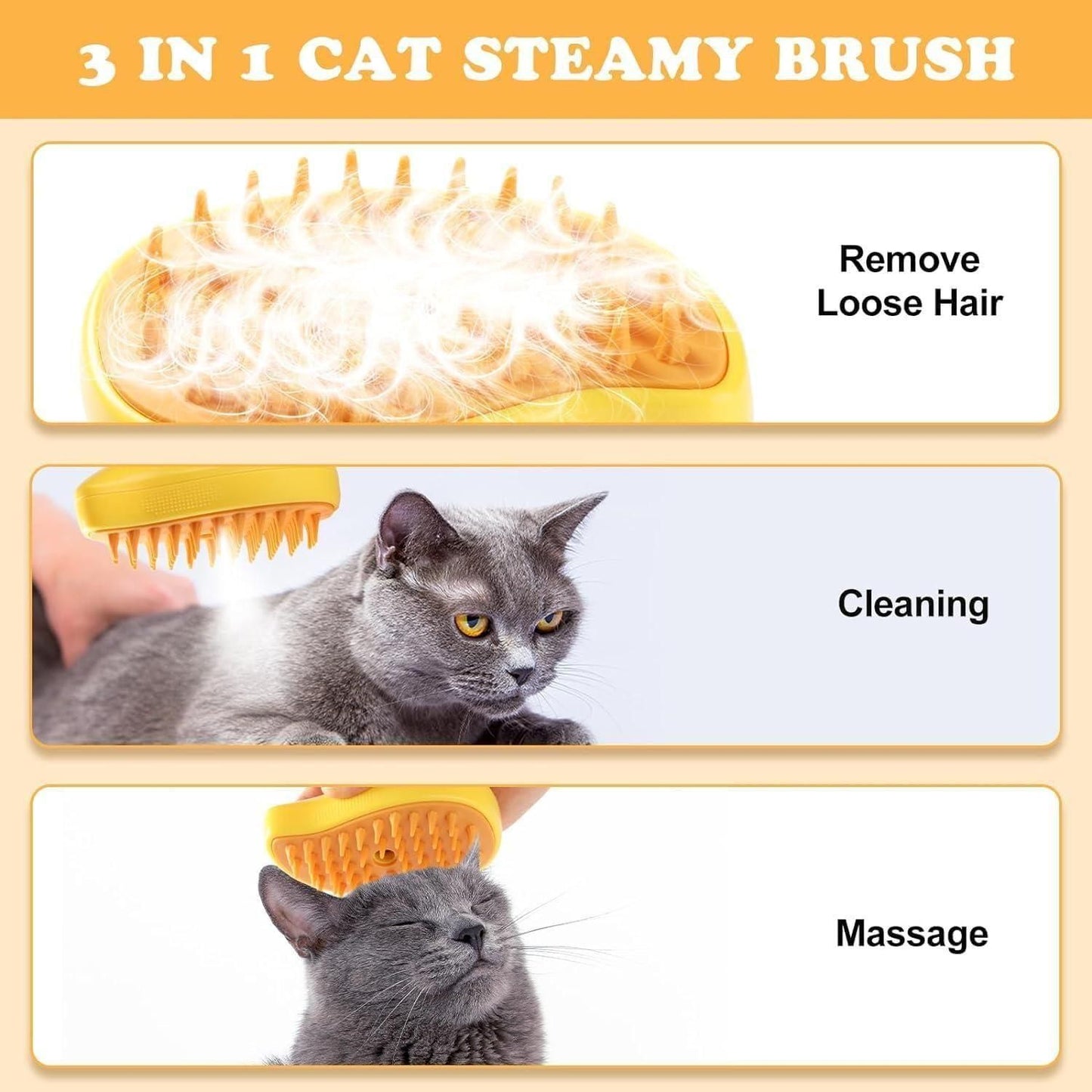 3 IN 1 CAT STEAMY BRUSH

Remove Loose Hair

Cleaning

Massage