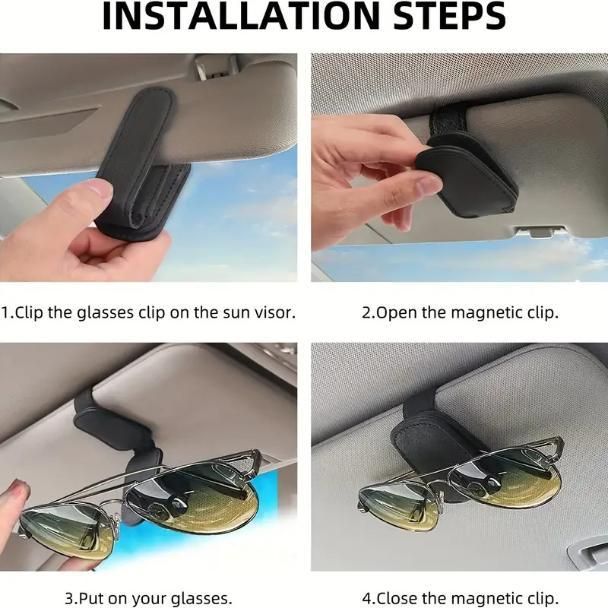 INSTALLATION STEPS

1.Clip the glasses clip on the sun visor.

2.Open the magnetic clip.

3.Put on your glasses.

4.Close the magnetic clip.